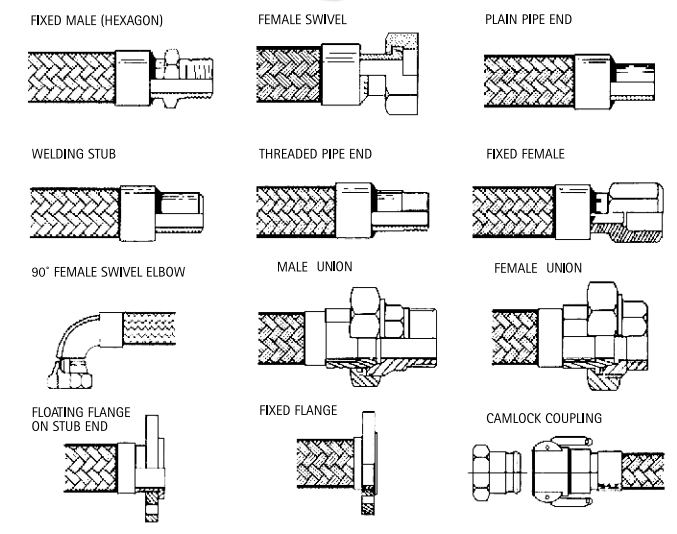 FIXED MALE (HEXAGON)

FEMALE SWIVEL

PLAIN PIPE END

WELDING STUB

THREADED PIPE END

FIXED FEMALE

90° FEMALE SWIVEL ELBOW

MALE UNION

FEMALE UNION

FLOATING FLANGE ON STUB END

FIXED FLANGE

CAMLOCK COUPLING